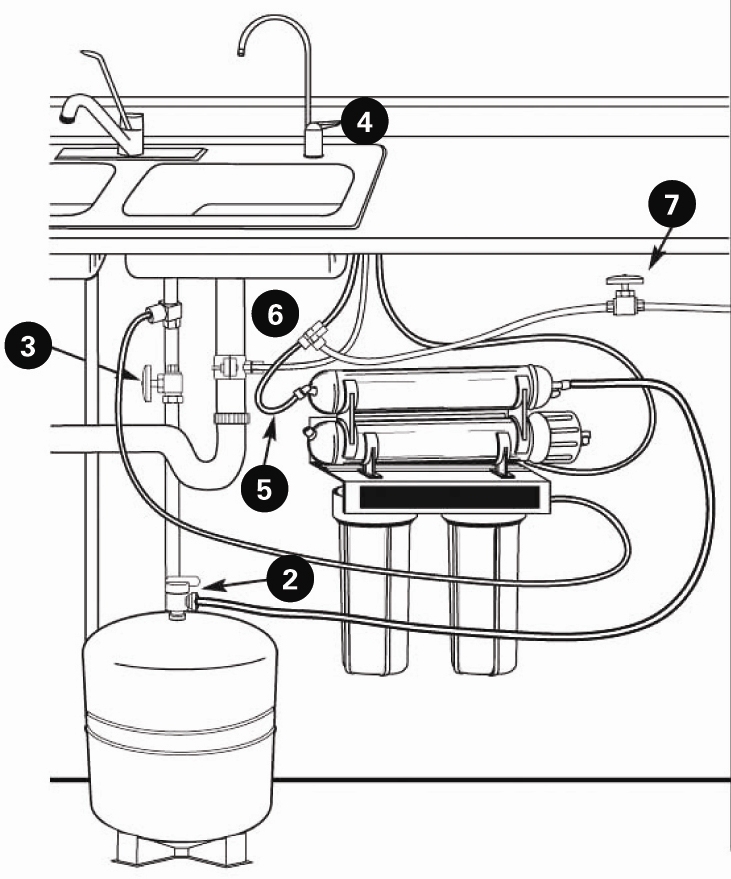 4
7
6
3
5
2